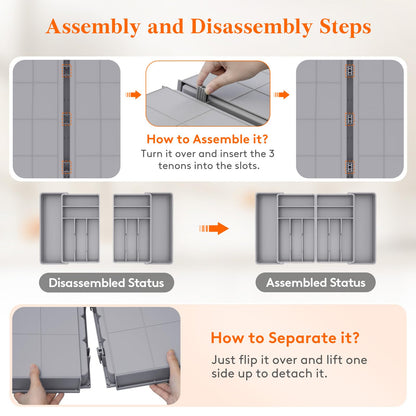 Assembly and Disassembly Steps

How to Assemble it?
Turn it over and insert the 3 tenons into the slots.

Disassembled Status

Assembled Status

How to Separate it?
Just flip it over and lift one side up to detach it.