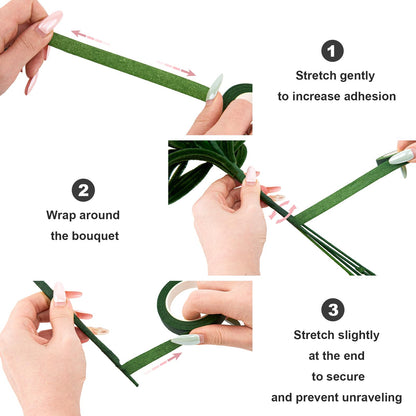 1
Stretch gently
to increase adhesion

2
Wrap around
the bouquet

3
Stretch slightly
at the end
to secure
and prevent unraveling