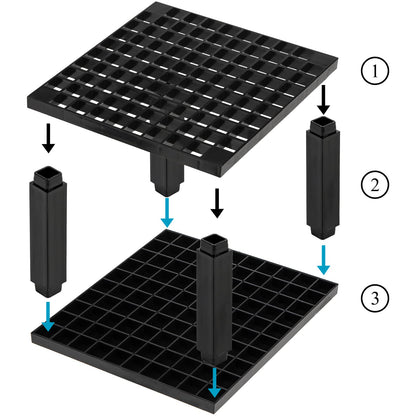 ①
②
③