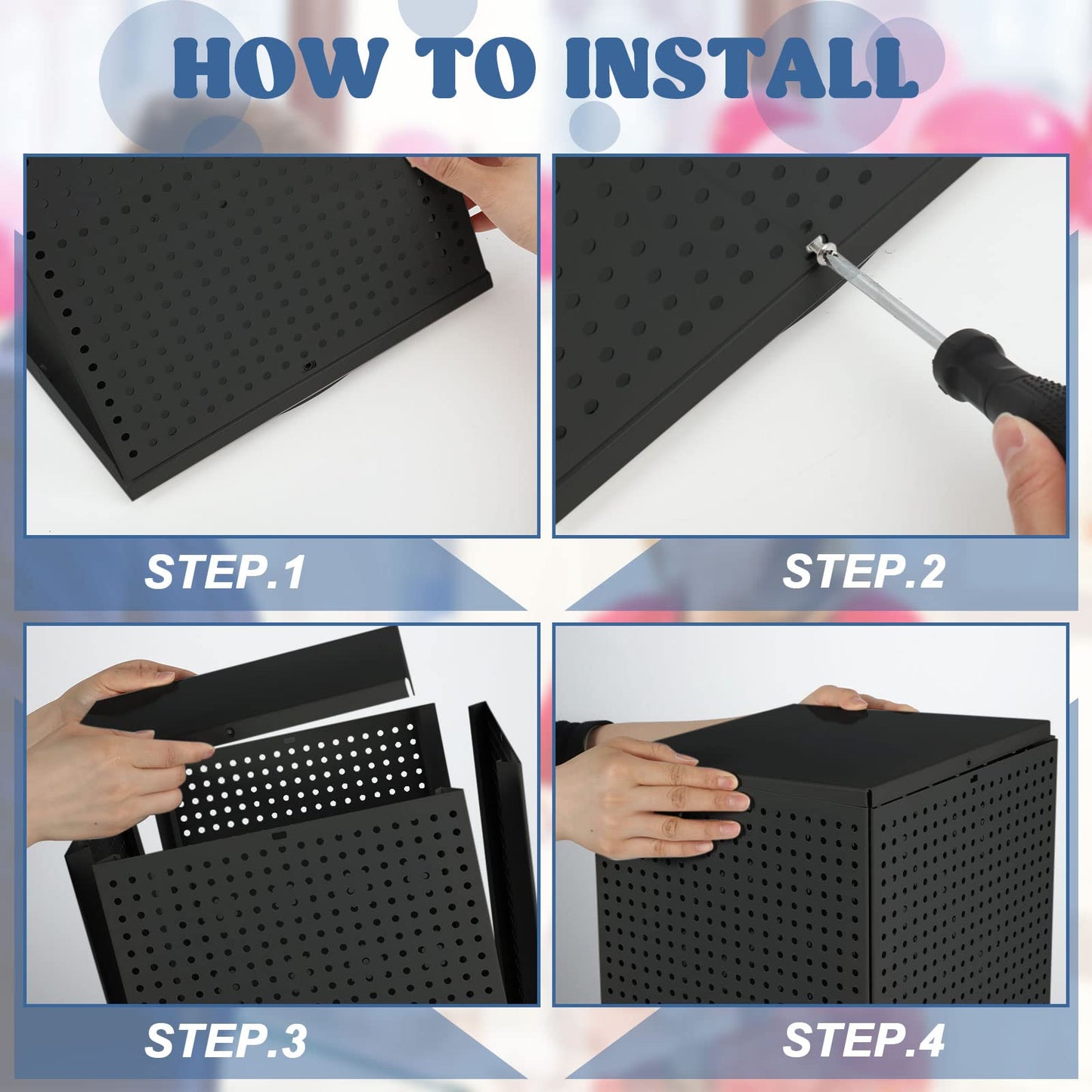 HOW TO INSTALL

STEP.1

STEP.2

STEP.3

STEP.4