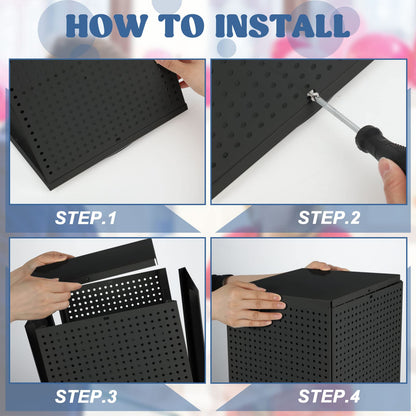 HOW TO INSTALL

STEP.1

STEP.2

STEP.3

STEP.4