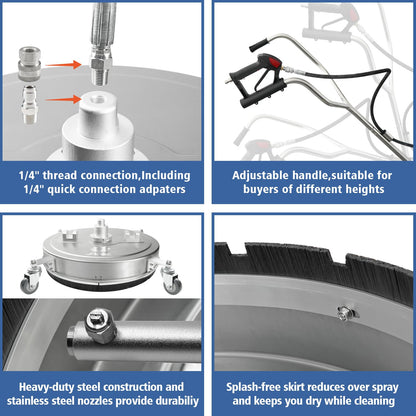 1/4" thread connection,Including 1/4" quick connection adpaters

Adjustable handle,suitable for buyers of different heights

Heavy-duty steel construction and stainless steel nozzles provide durabiliy

Splash-free skirt reduces over spray and keeps you dry while cleaning