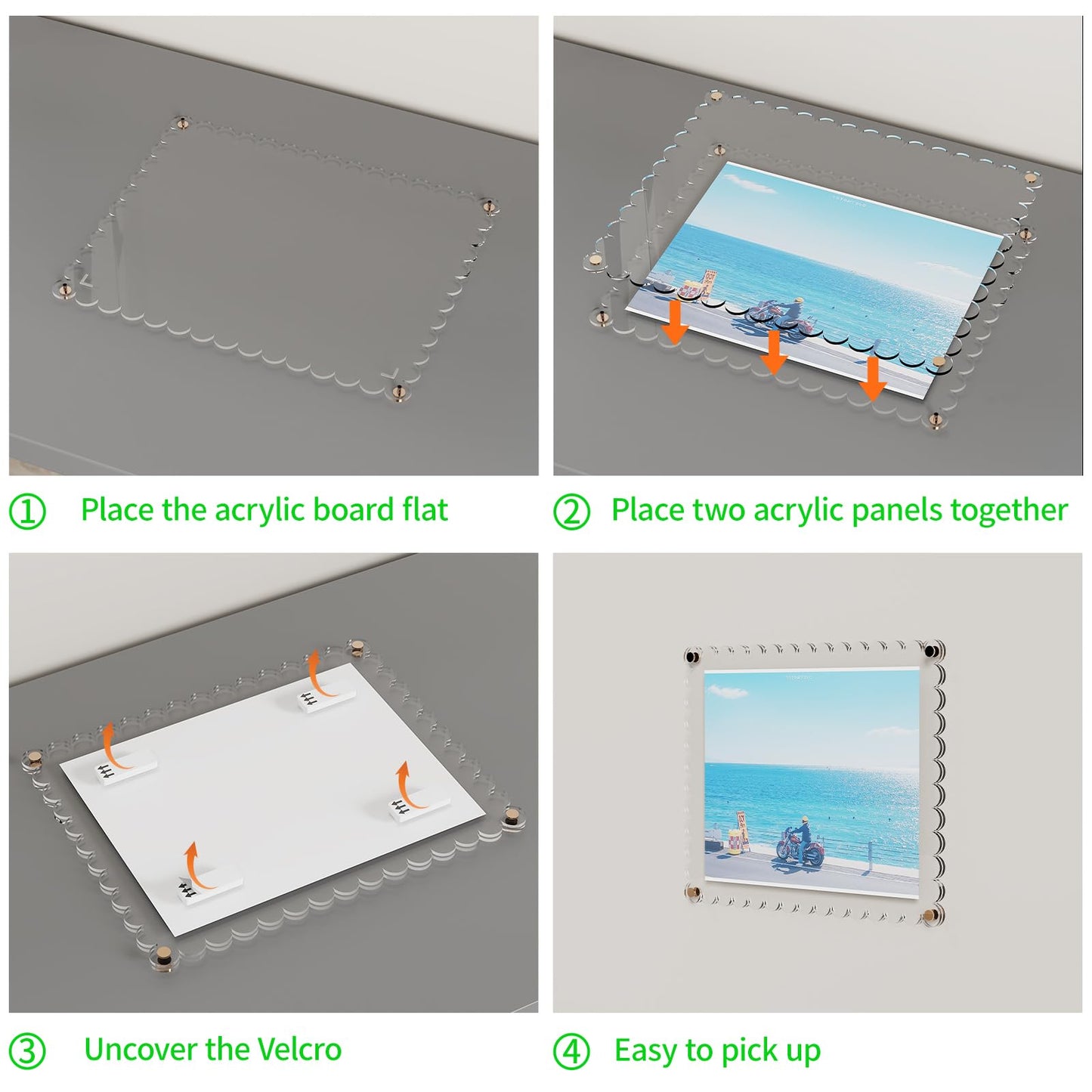 ① Place the acrylic board flat

② Place two acrylic panels together

③ Uncover the Velcro

④ Easy to pick up