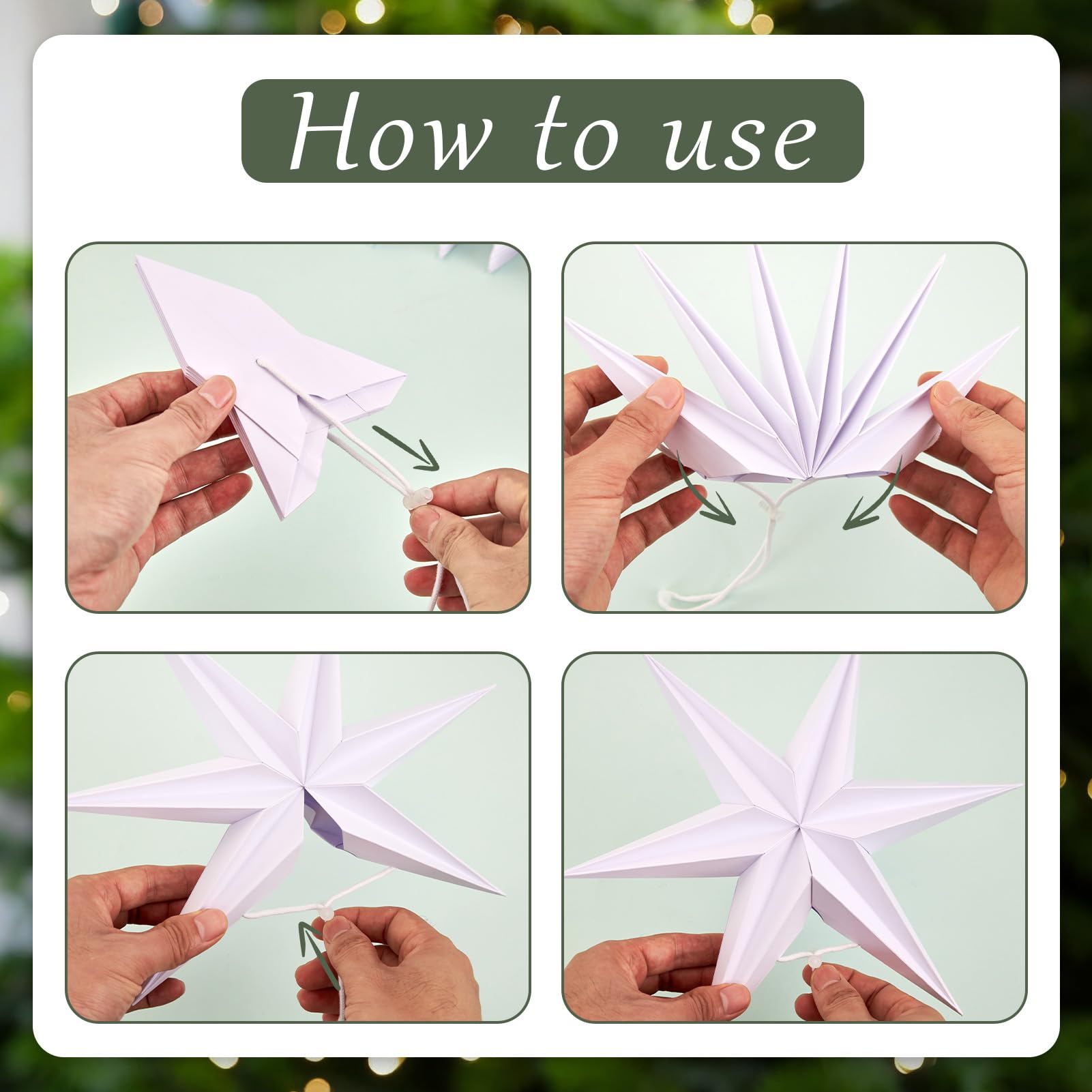 How to use