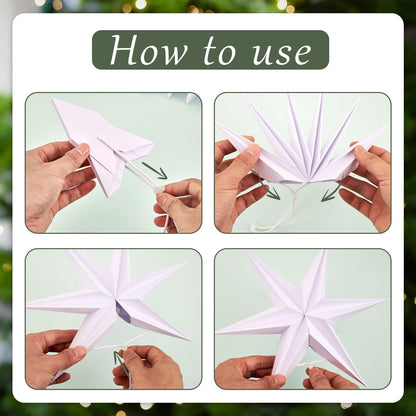 How to use