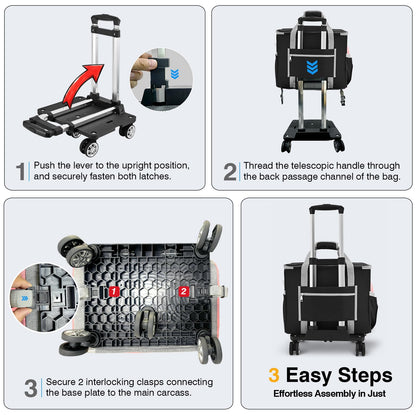 1 Push the lever to the upright position, and securely fasten both latches.

2 Thread the telescopic handle through the back passage channel of the bag.

1

2

3 Secure 2 interlocking clasps connecting the base plate to the main carcass.

3 Easy Steps

Effortless Assembly in Just