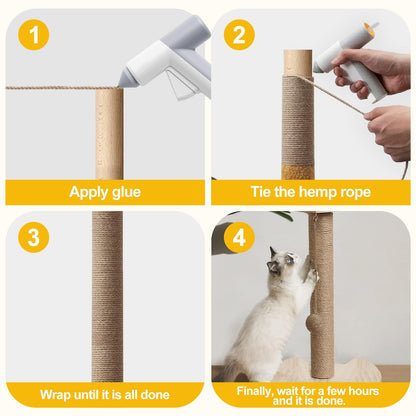 1

Apply glue

2

Tie the hemp rope

3

Wrap until it is all done

4

Finally, wait for a few hours and it is done.