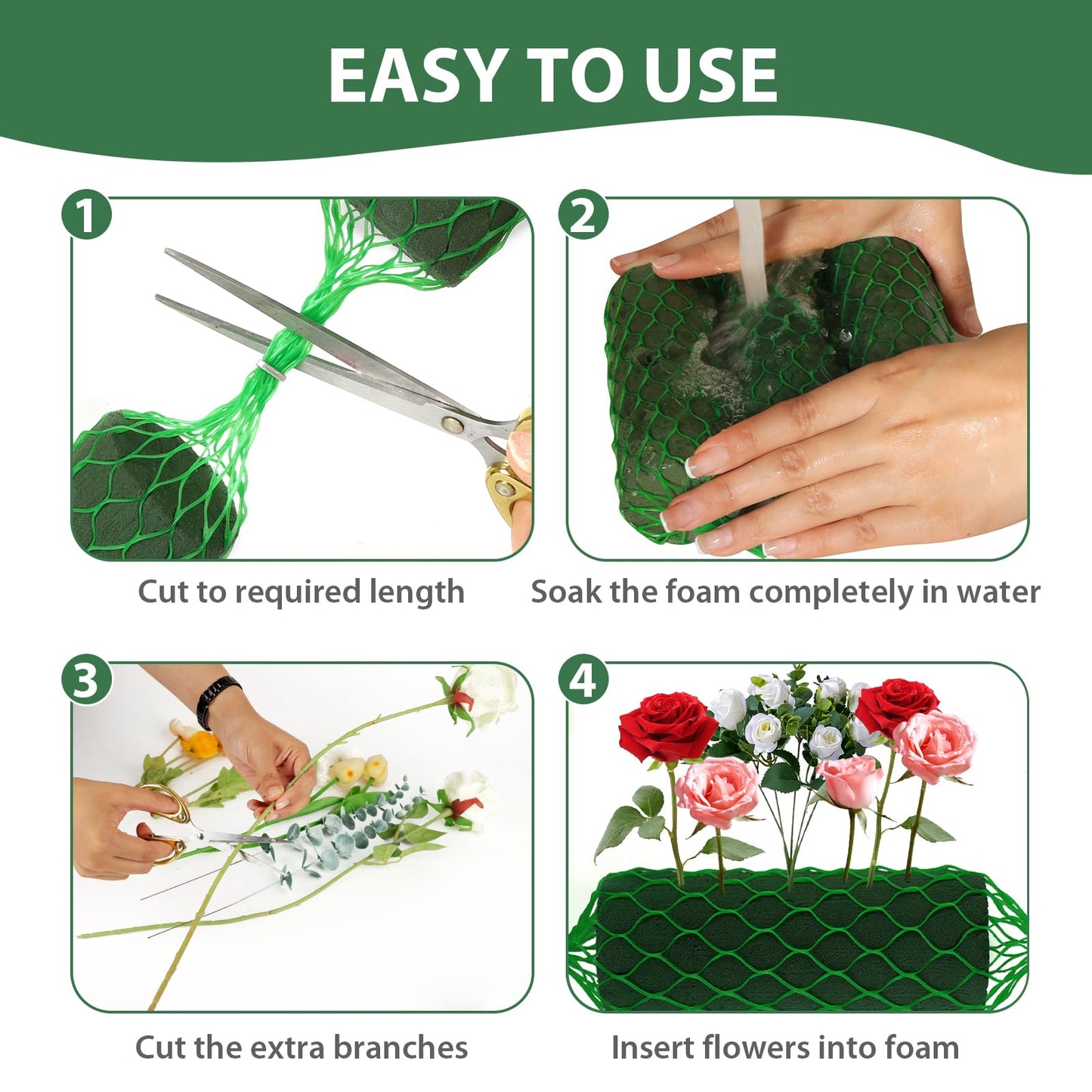 EASY TO USE

1

Cut to required length

2

Soak the foam completely in water

3

Cut the extra branches

4

Insert flowers into foam