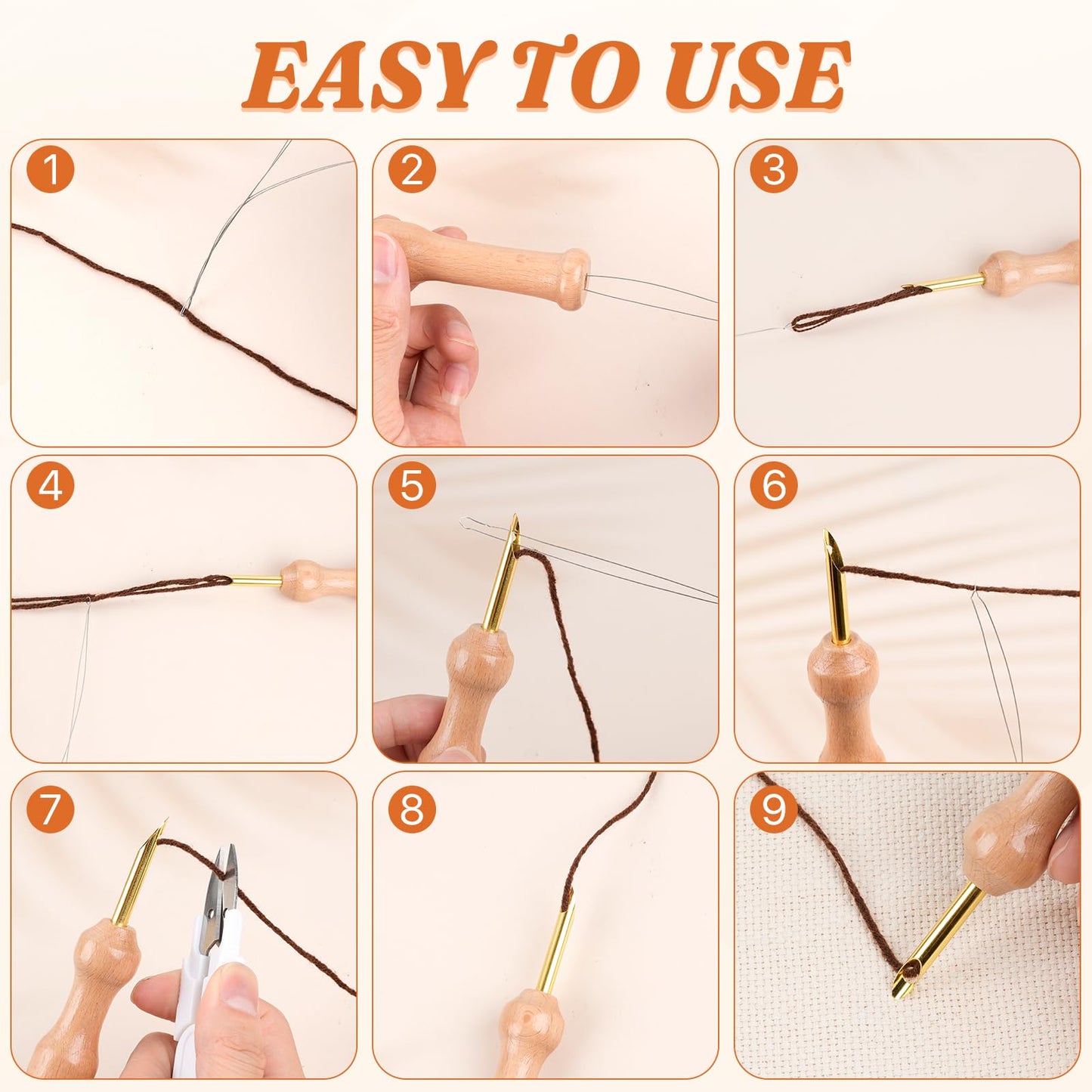 EASY TO USE

1

2

3

4

5

6

7

8

9