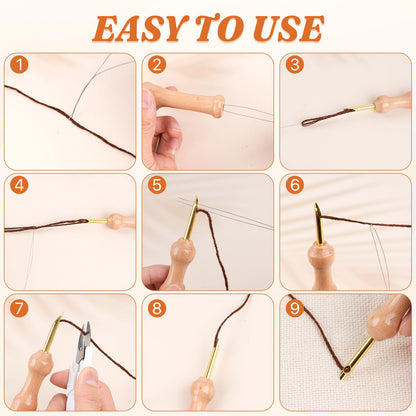 EASY TO USE

1

2

3

4

5

6

7

8

9