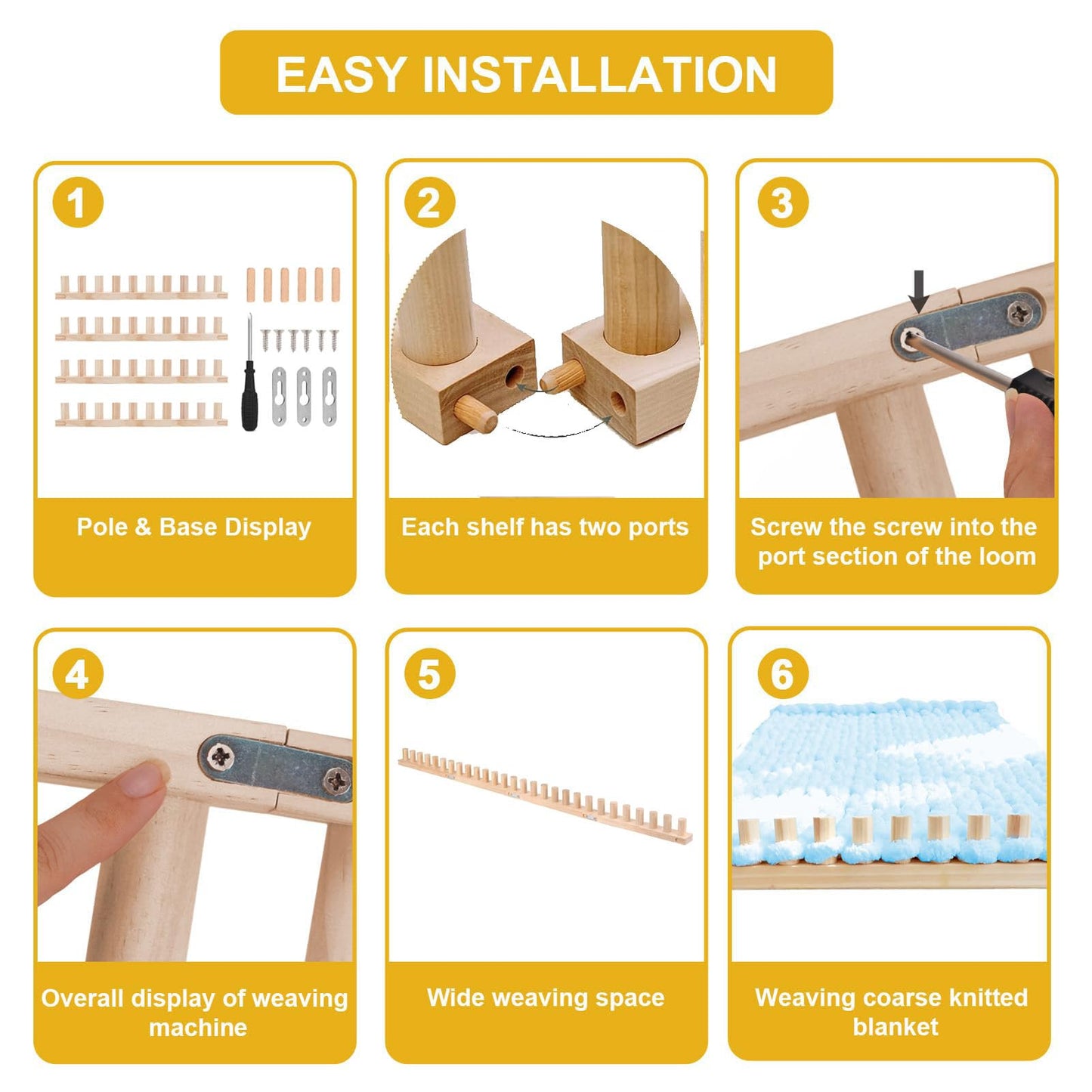 EASY INSTALLATION

1

Pole & Base Display

2

Each shelf has two ports

3

Screw the screw into the port section of the loom

4

Overall display of weaving machine

5

Wide weaving space

6

Weaving coarse knitted blanket