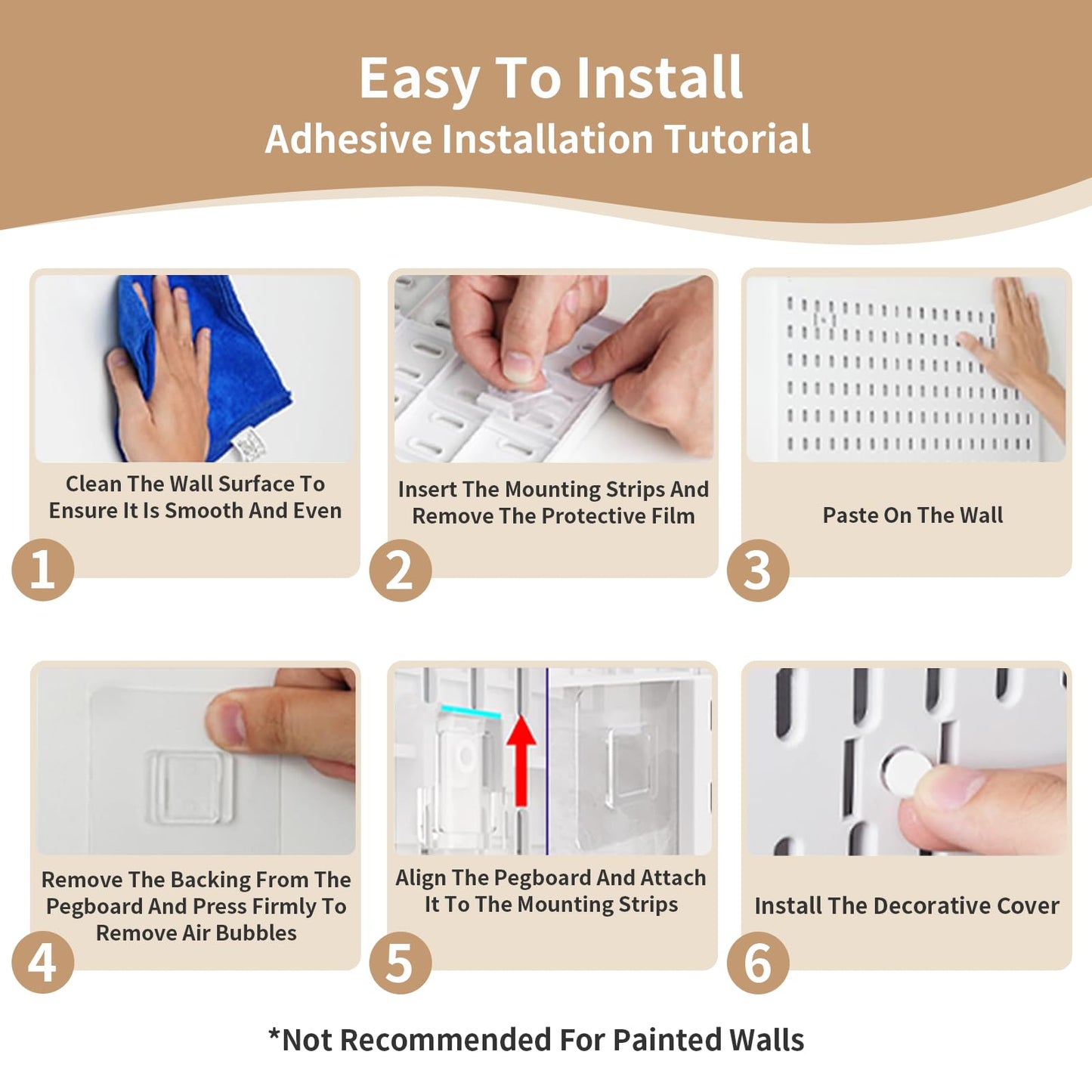 Easy To Install
Adhesive Installation Tutorial

Clean The Wall Surface To Ensure It Is Smooth And Even

1

Insert The Mounting Strips And Remove The Protective Film

2

Paste On The Wall

3

Remove The Backing From The Pegboard And Press Firmly To Remove Air Bubbles

4

Align The Pegboard And Attach It To The Mounting Strips

5

Install The Decorative Cover

6

*Not Recommended For Painted Walls