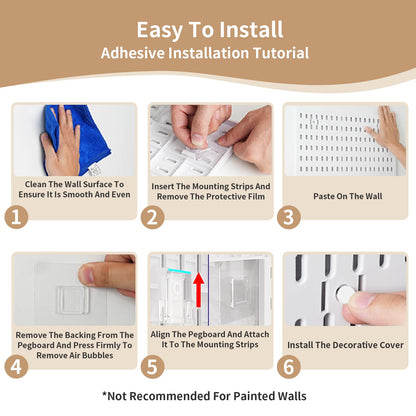 Easy To Install
Adhesive Installation Tutorial

Clean The Wall Surface To Ensure It Is Smooth And Even
1

Insert The Mounting Strips And Remove The Protective Film
2

Paste On The Wall
3

Remove The Backing From The Pegboard And Press Firmly To Remove Air Bubbles
4

Align The Pegboard And Attach It To The Mounting Strips
5

Install The Decorative Cover
6

*Not Recommended For Painted Walls