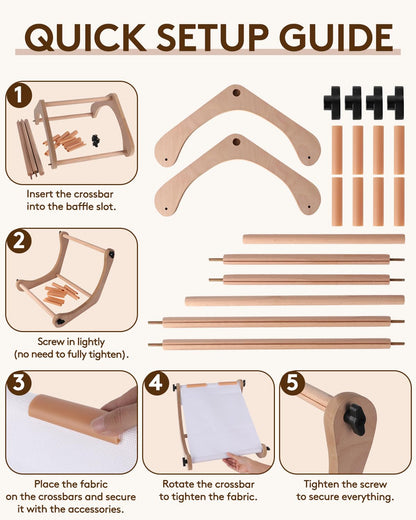 QUICK SETUP GUIDE

1

Insert the crossbar into the baffle slot.

2

Screw in lightly (no need to fully tighten).

3

Place the fabric on the crossbars and secure it with the accessories.

4

Rotate the crossbar to tighten the fabric.

5

Tighten the screw to secure everything.