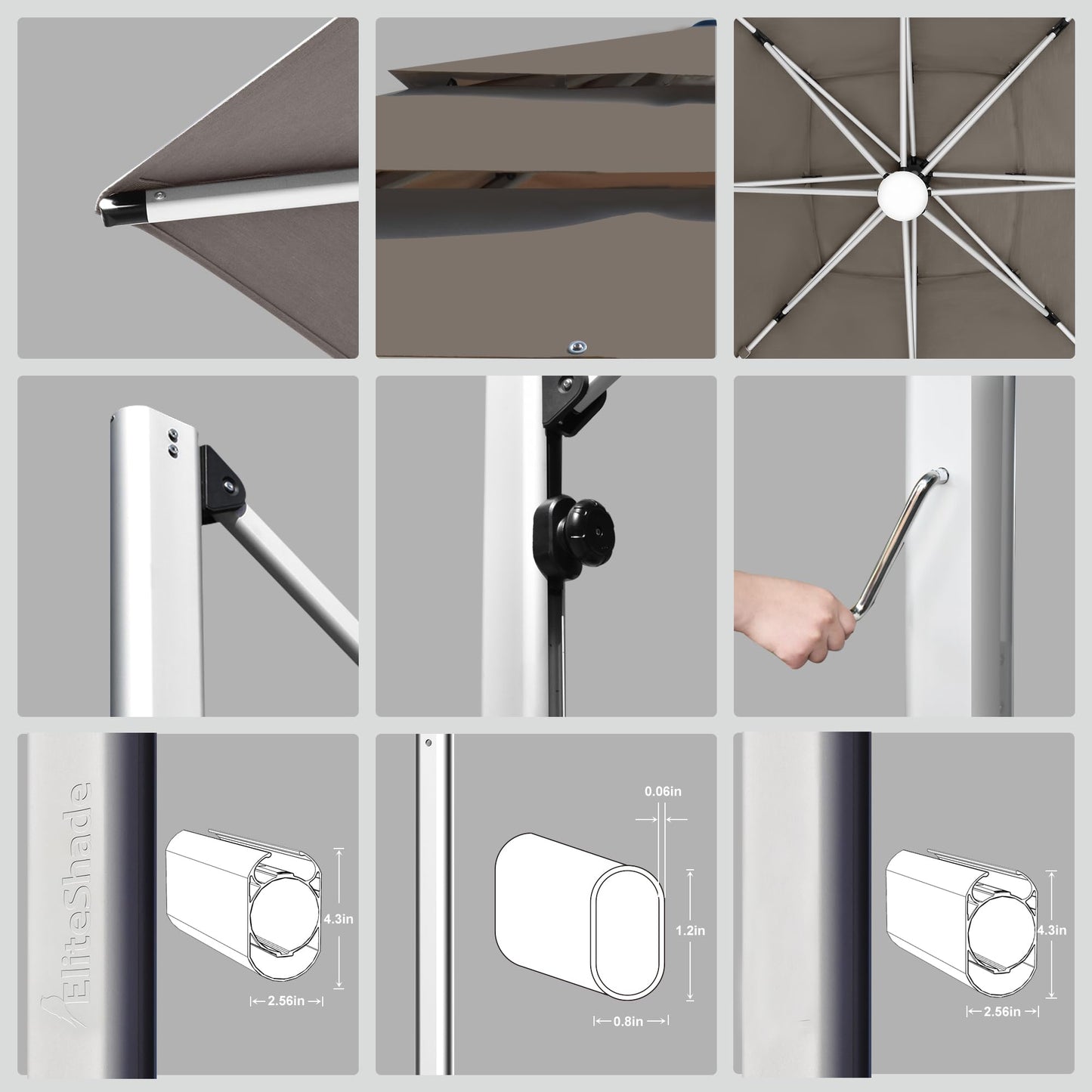 EliteShade

4.3in

2.56in

0.06in

1.2in

0.8in

4.3in

2.56in