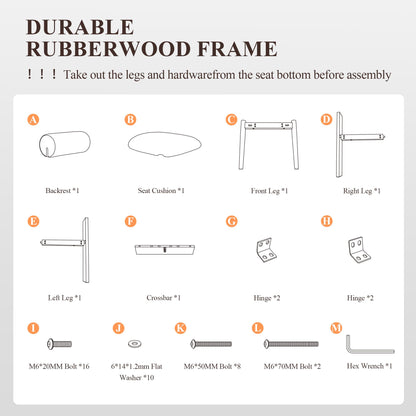 DURABLE RUBBERWOOD FRAME

！！！Take out the legs and hardwarefrom the seat bottom before assembly

A
Backrest *1

B
Seat Cushion *1

C
Front Leg *1

D
Right Leg *1

E
Left Leg *1

F
Crossbar *1

G
Hinge *2

H
Hinge *2

I
M6*20MM Bolt *16

J
6*14*1.2mm Flat Washer *10

K
M6*50MM Bolt *8

L
M6*70MM Bolt *2

M
Hex Wrench *1