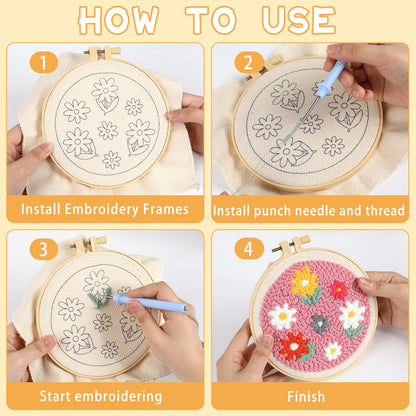 HOW TO USE

1

Install Embroidery Frames

2

Install punch needle and thread

3

Start embroidering

4

Finish