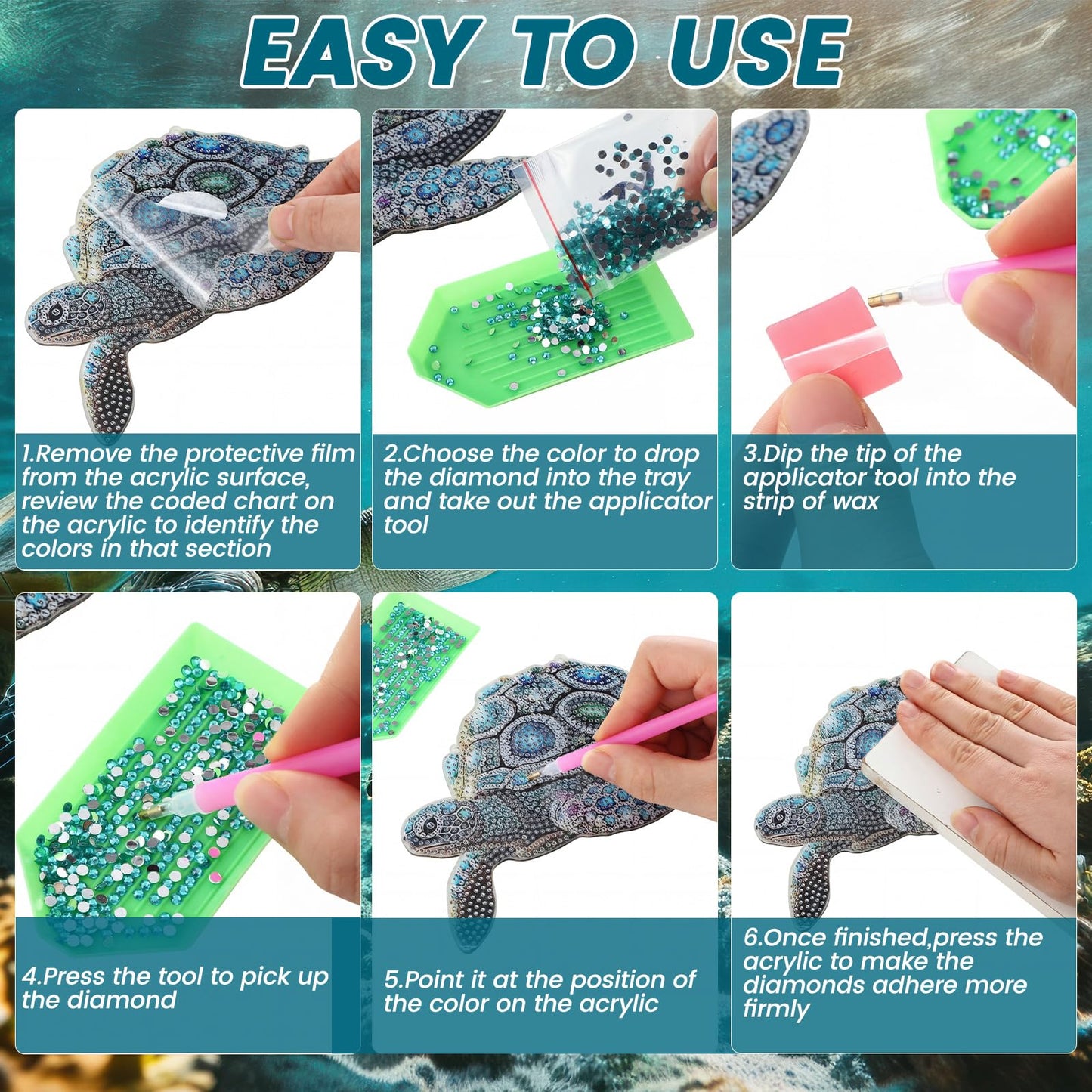 EASY TO USE

1.Remove the protective film from the acrylic surface, review the coded chart on the acrylic to identify the colors in that section

2.Choose the color to drop the diamond into the tray and take out the applicator tool

3.Dip the tip of the applicator tool into the strip of wax

4.Press the tool to pick up the diamond

5.Point it at the position of the color on the acrylic

6.Once finished,press the acrylic to make the diamonds adhere more firmly