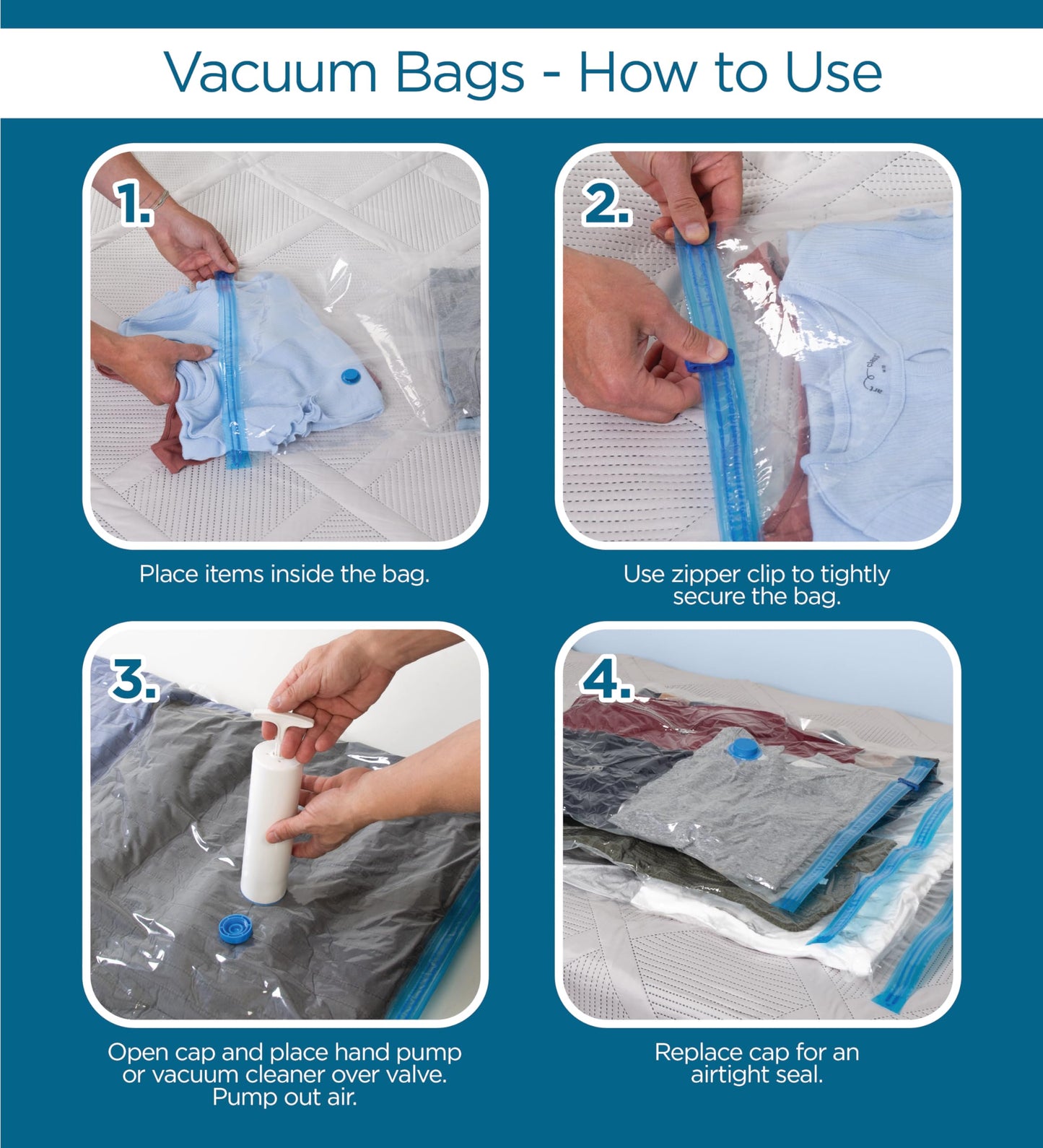 Vacuum Bags - How to Use

1.

Place items inside the bag.

2.

Use zipper clip to tightly secure the bag.

3.

Open cap and place hand pump or vacuum cleaner over valve. Pump out air.

4.

Replace cap for an airtight seal.