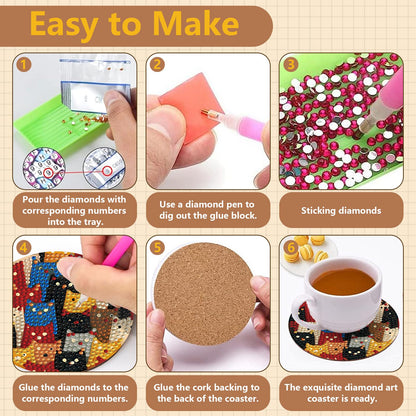 Easy to Make

1

Pour the diamonds with corresponding numbers into the tray.

2

Use a diamond pen to dig out the glue block.

3

Sticking diamonds

4

Glue the diamonds to the corresponding numbers.

5

Glue the cork backing to the back of the coaster.

6

The exquisite diamond art coaster is ready.