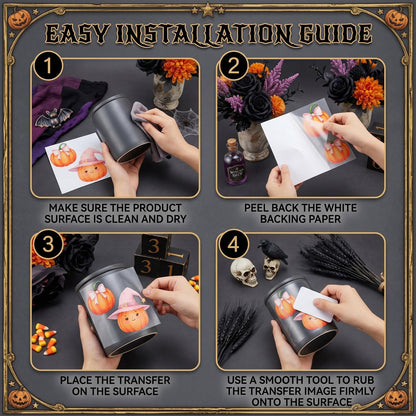 EASY INSTALLATION GUIDE

1

MAKE SURE THE PRODUCT SURFACE IS CLEAN AND DRY

2

PEEL BACK THE WHITE BACKING PAPER

3

3
3 1

PLACE THE TRANSFER ON THE SURFACE

4

USE A SMOOTH TOOL TO RUB THE TRANSFER IMAGE FIRMLY ONTO THE SURFACE