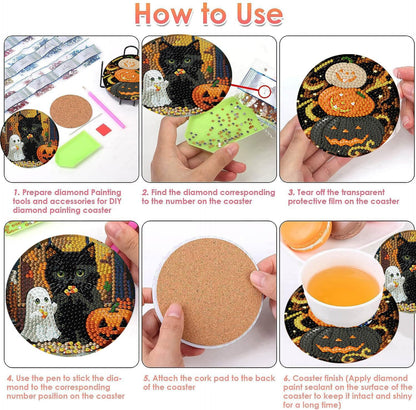 How to Use

1. Prepare diamond Painting tools and accessories for DIY diamond painting coaster

2. Find the diamond corresponding to the number on the coaster

3. Tear off the transparent protective film on the coaster

4. Use the pen to stick the diamond to the corresponding number position on the coaster

5. Attach the cork pad to the back of the coaster

6. Coaster finish (Apply diamond paint sealant on the surface of the coaster to keep it intact and shiny for a long time)