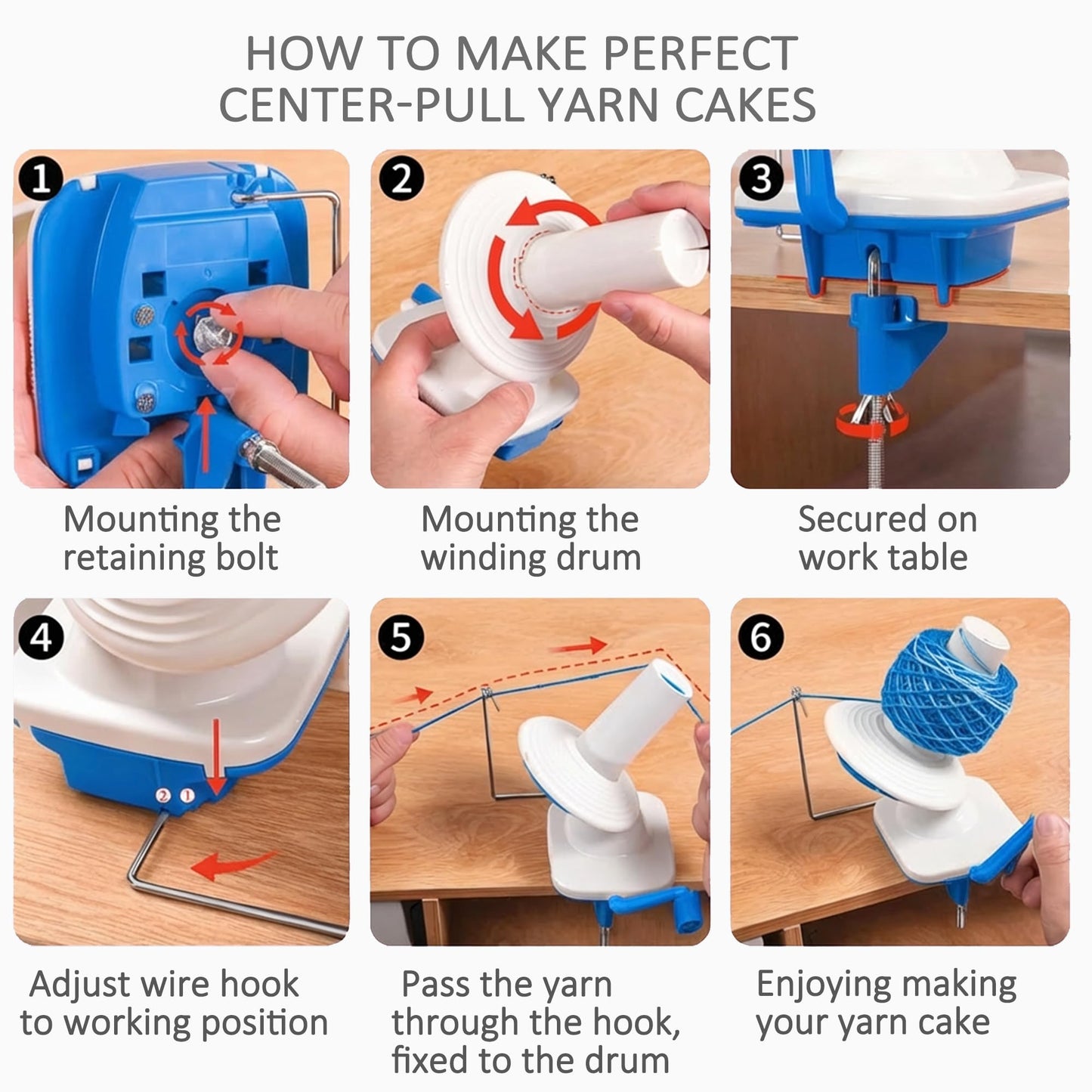 HOW TO MAKE PERFECT CENTER-PULL YARN CAKES

1

Mounting the retaining bolt

2

Mounting the winding drum

3

Secured on work table

4

2 1

Adjust wire hook to working position

5

Pass the yarn through the hook, fixed to the drum

6

Enjoying making your yarn cake