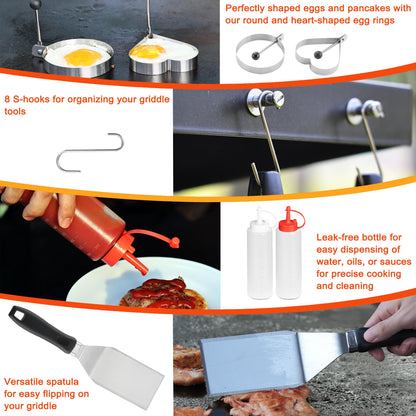 Perfectly shaped eggs and pancakes with our round and heart-shaped egg rings

8 S-hooks for organizing your griddle tools

Leak-free bottle for easy dispensing of water, oils, or sauces for precise cooking and cleaning

Versatile spatula for easy flipping on your griddle