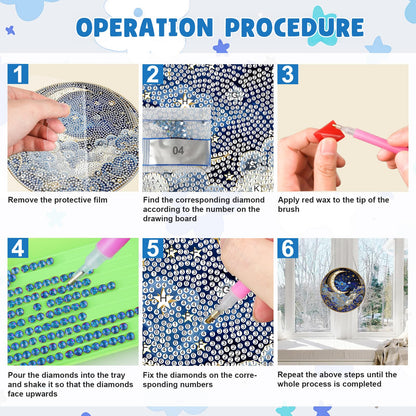 OPERATION PROCEDURE

1

Remove the protective film

2

04

Find the corresponding diamond according to the number on the drawing board

3

Apply red wax to the tip of the brush

4

Pour the diamonds into the tray and shake it so that the diamonds face upwards

5

Fix the diamonds on the corresponding numbers

6

Repeat the above steps until the whole process is completed