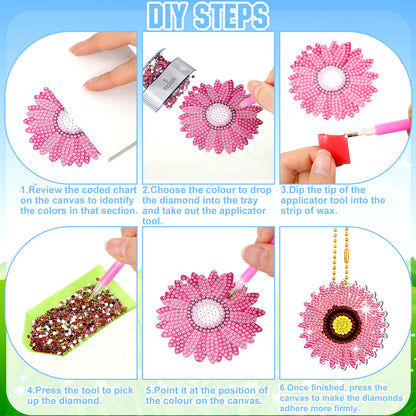 DIY STEPS

1.Review the coded chart on the canvas to identify the colors in that section.

2.Choose the colour to drop the diamond into the tray and take out the applicator tool.

3.Dip the tip of the applicator tool into the strip of wax.

4.Press the tool to pick up the diamond.

5.Point it at the position of the colour on the canvas.

6.Once finished, press the canvas to make the diamonds adhere more firmly.