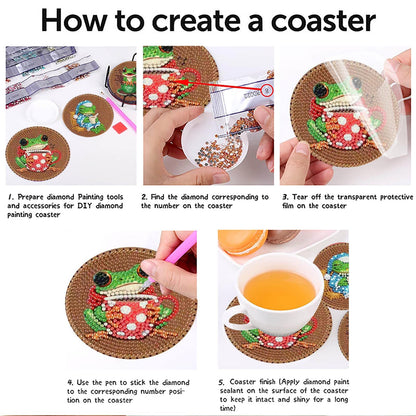 How to create a coaster

1. Prepare diamond Painting tools and accessories for DIY diamond painting coaster

2. Find the diamond corresponding to the number on the coaster

3. Tear off the transparent protective film on the coaster

4. Use the pen to stick the diamond to the corresponding number position on the coaster

5. Coaster finish (Apply diamond paint sealant on the surface of the coaster to keep it intact and shiny for a long time)