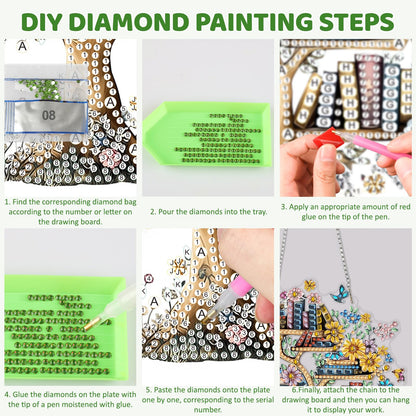 DIY DIAMOND PAINTING STEPS

08

1. Find the corresponding diamond bag according to the number or letter on the drawing board.

2. Pour the diamonds into the tray.

3. Apply an appropriate amount of red glue on the tip of the pen.

4. Glue the diamonds on the plate with the tip of a pen moistened with glue.

5. Paste the diamonds onto the plate one by one, corresponding to the serial number.

6.Finally, attach the chain to the drawing board and then you can hang it to display your work.