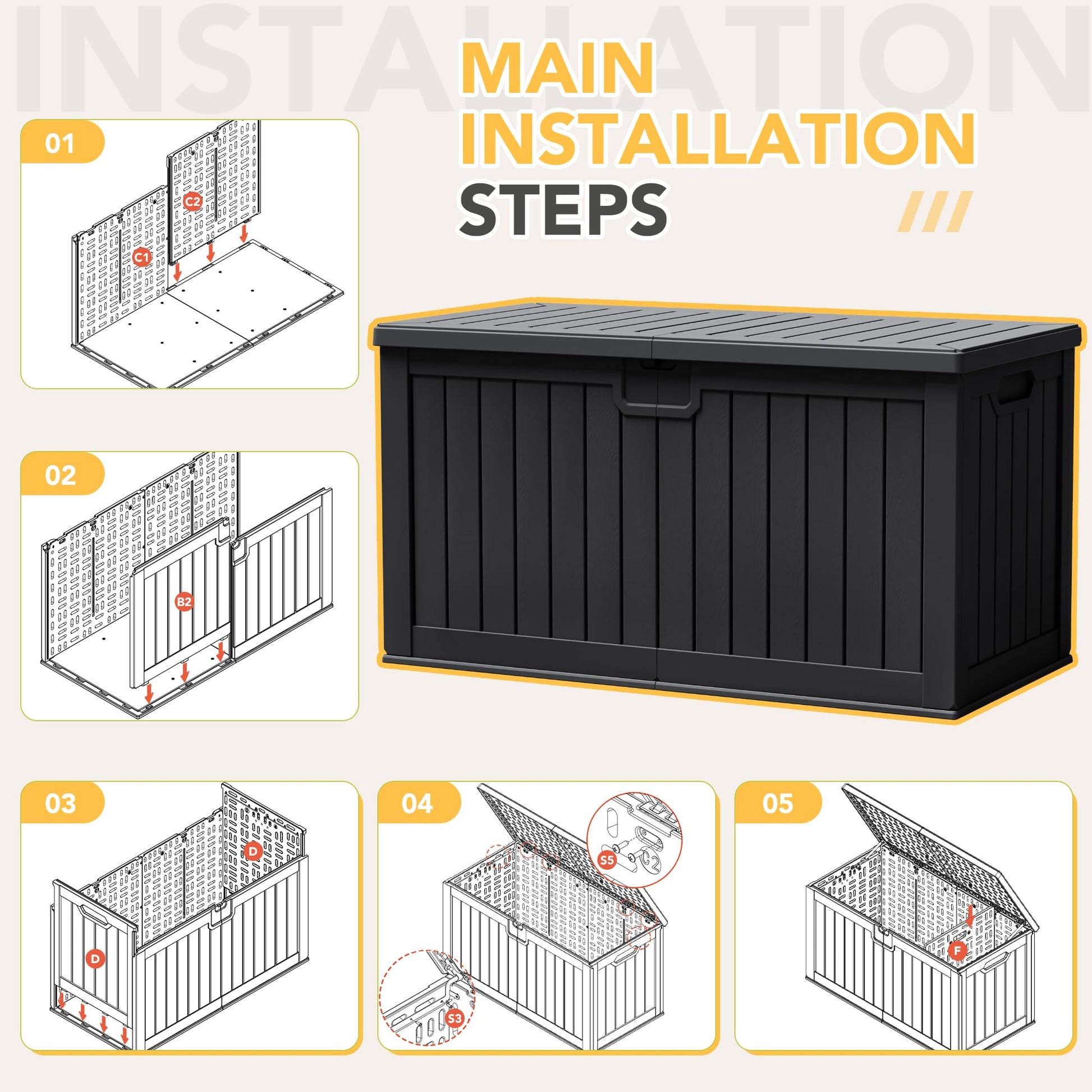 INSTALLATION

MAIN INSTALLATION STEPS

01
C2
C1

02
B2

03
D
D

04
S5
S3

05
F