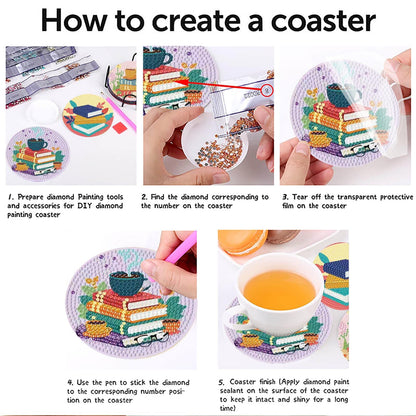 How to create a coaster

1. Prepare diamond Painting tools and accessories for DIY diamond painting coaster

2. Find the diamond corresponding to the number on the coaster

3. Tear off the transparent protective film on the coaster

4. Use the pen to stick the diamond to the corresponding number position on the coaster

5. Coaster finish (Apply diamond paint sealant on the surface of the coaster to keep it intact and shiny for a long time)