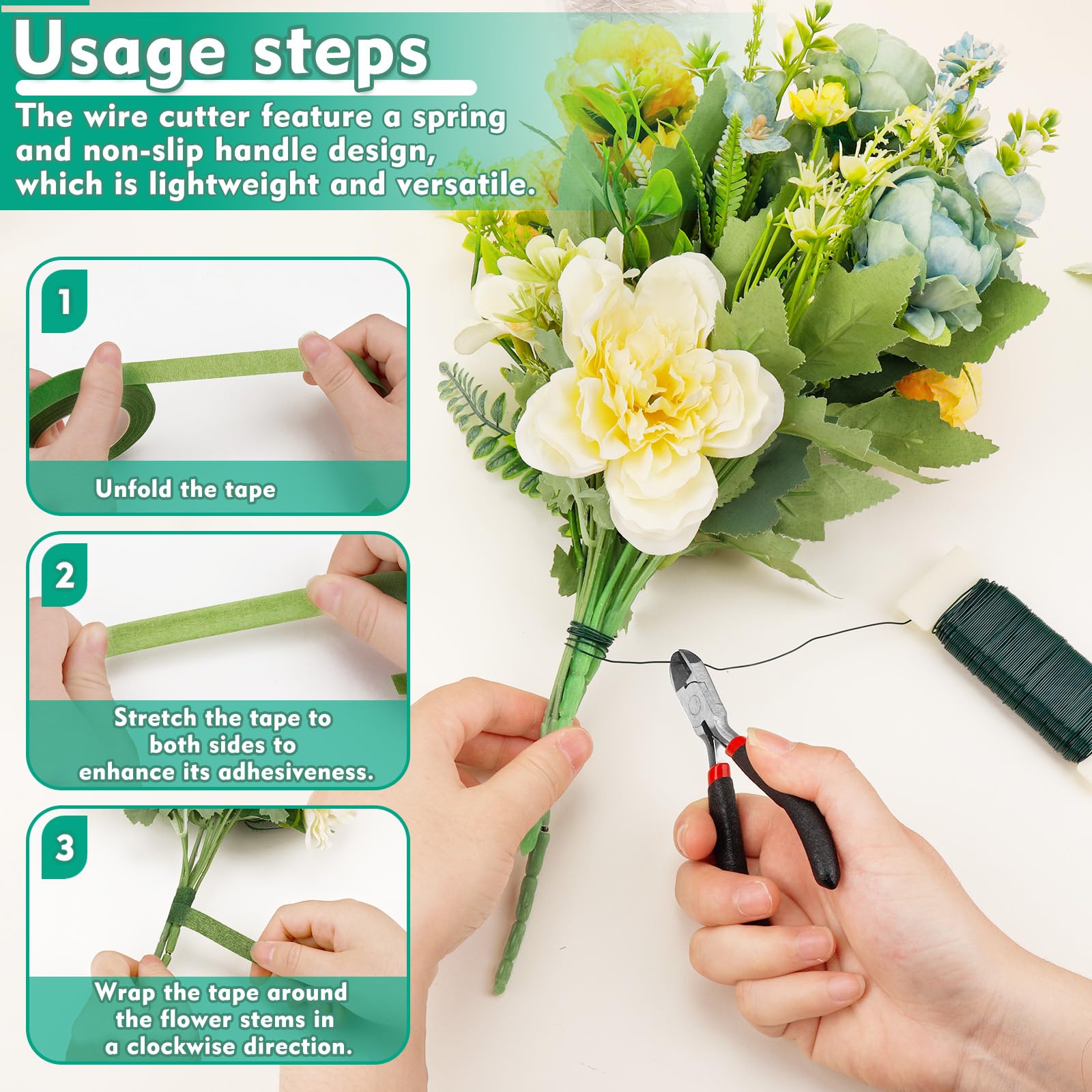 Usage steps

The wire cutter feature a spring and non-slip handle design, which is lightweight and versatile.

1

Unfold the tape

2

Stretch the tape to both sides to enhance its adhesiveness.

3

Wrap the tape around the flower stems in a clockwise direction.