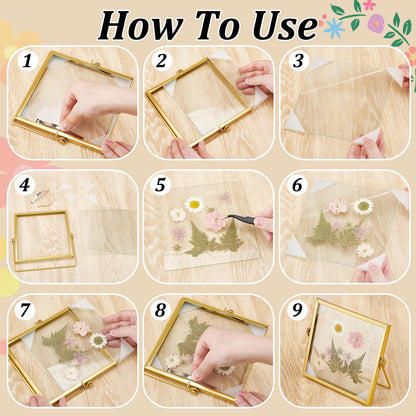 How To Use

1

2

3

4

5

6

7

8

9