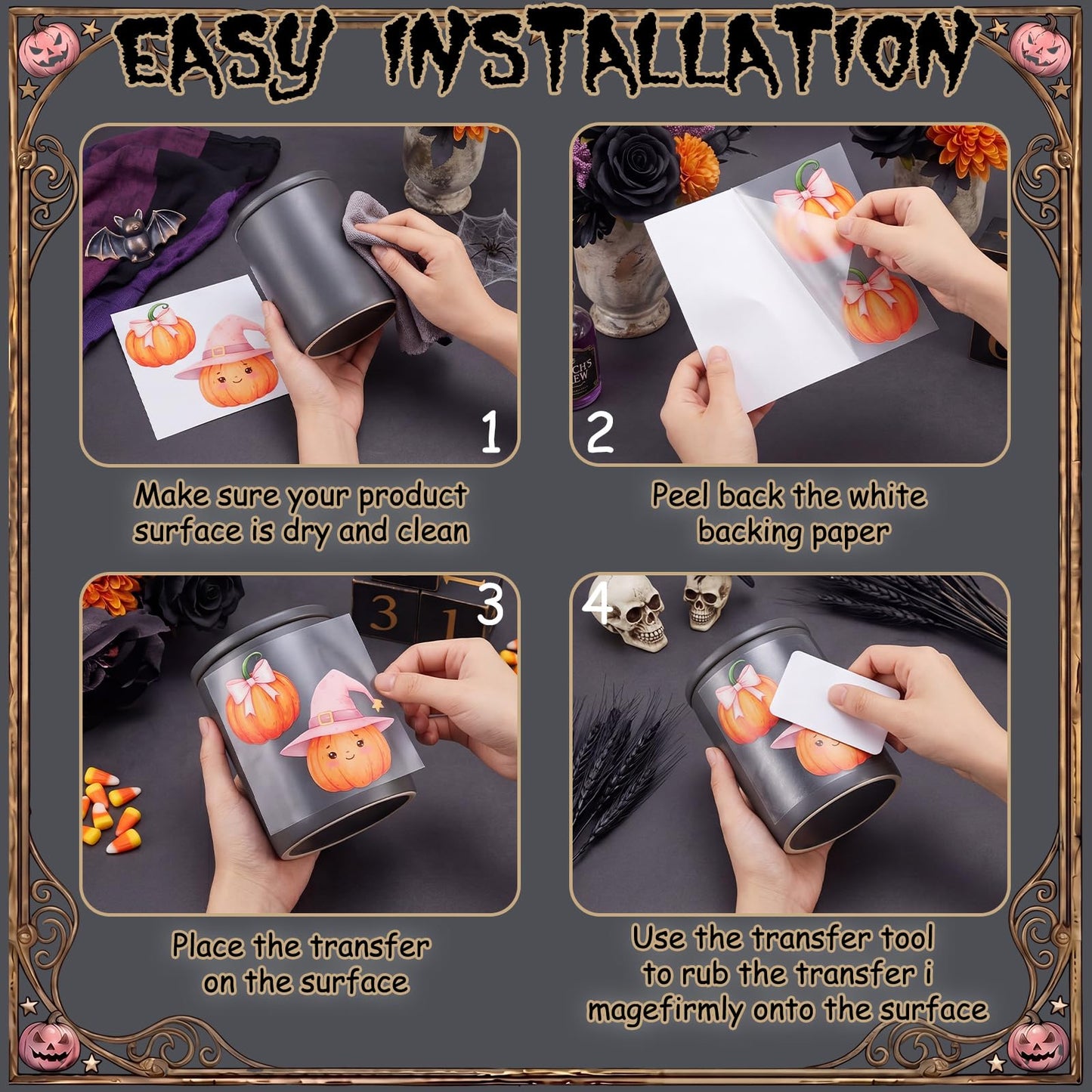 EASY INSTALLATION

1

Make sure your product surface is dry and clean

2

Peel back the white backing paper

3

Place the transfer on the surface

4

Use the transfer tool to rub the transfer i magefirmly onto the surface