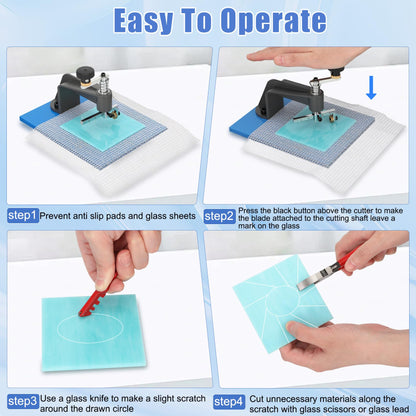 Easy To Operate

step1 Prevent anti slip pads and glass sheets

step2 Press the black button above the cutter to make the blade attached to the cutting shaft leave a mark on the glass

step3 Use a glass knife to make a slight scratch around the drawn circle

step4 Cut unnecessary materials along the scratch with glass scissors or glass lead