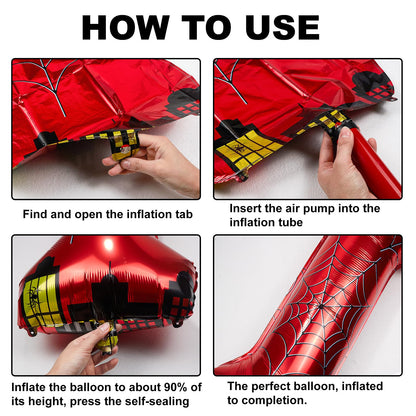 HOW TO USE

Find and open the inflation tab

Insert the air pump into the inflation tube

Inflate the balloon to about 90% of its height, press the self-sealing

The perfect balloon, inflated to completion.