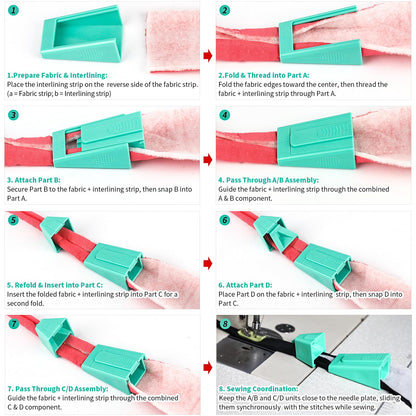 1

1.Prepare Fabric & Interlining:
Place the interlining strip on the reverse side of the fabric strip. (a = Fabric strip; b = Interlining strip)

2

2.Fold & Thread into Part A:
Fold the fabric edges toward the center, then thread the fabric + interlining strip through Part A.

3

3. Attach Part B:
Secure Part B to the fabric + interlining strip, then snap B into Part A.

4

4. Pass Through A/B Assembly:
Guide the fabric + interlining strip through the combined A & B component.

5

5. Refold & Insert into Part C:
Insert the folded fabric + interlining strip into Part C for a second fold.

6

6. Attach Part D:
Place Part D on the fabric + interlining strip, then snap D into Part C.

7

7. Pass Through C/D Assembly:
Guide the fabric + interlining strip through the combined C & D component.

8

8. Sewing Coordination:
Keep the A/B and C/D units close to the needle plate, sliding them synchronously with the stitches while sewing.