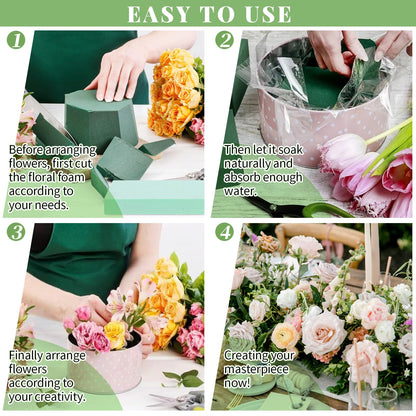 EASY TO USE

1

Before arranging flowers, first cut the floral foam according to your needs.

2

Then let it soak naturally and absorb enough water.

3

Finally arrange flowers according to your creativity.

4

Creating your masterpiece now!