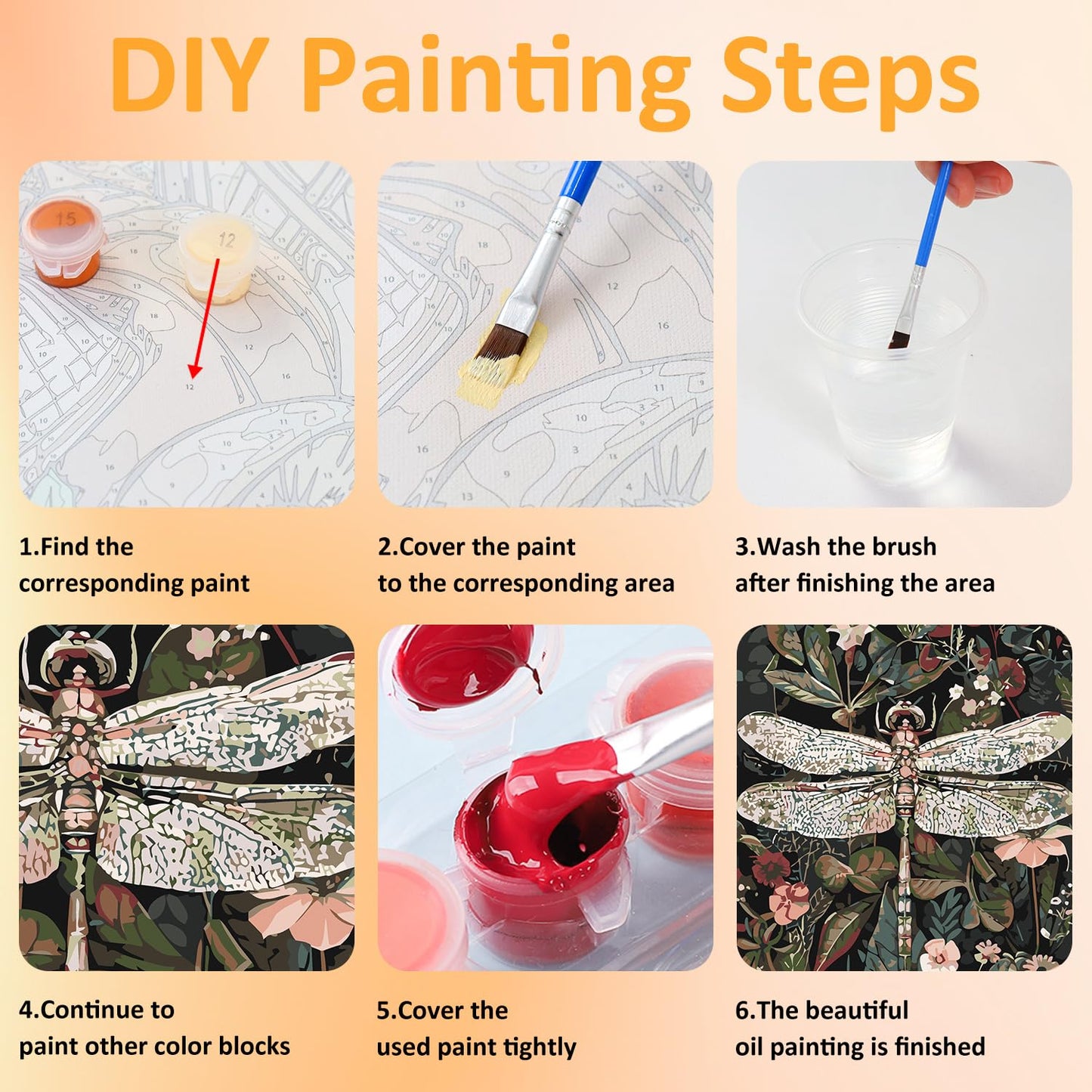 DIY Painting Steps

15

12

12

1.Find the corresponding paint

2.Cover the paint to the corresponding area

3.Wash the brush after finishing the area

4.Continue to paint other color blocks

5.Cover the used paint tightly

6.The beautiful oil painting is finished