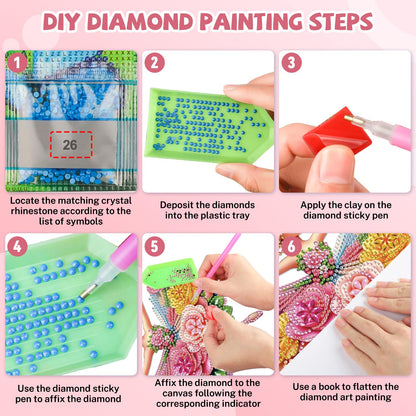 DIY DIAMOND PAINTING STEPS

1

26

Locate the matching crystal rhinestone according to the list of symbols

2

Deposit the diamonds into the plastic tray

3

Apply the clay on the diamond sticky pen

4

Use the diamond sticky pen to affix the diamond

5

Affix the diamond to the canvas following the corresponding indicator

6

Use a book to flatten the diamond art painting