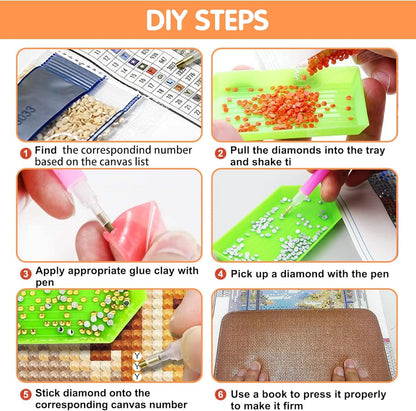 DIY STEPS

1 Find the correspondind number based on the canvas list

2 Pull the diamonds into the tray and shake ti

3 Apply appropriate glue clay with pen

4 Pick up a diamond with the pen

5 Stick diamond onto the corresponding canvas number

6 Use a book to press it properly to make it firm