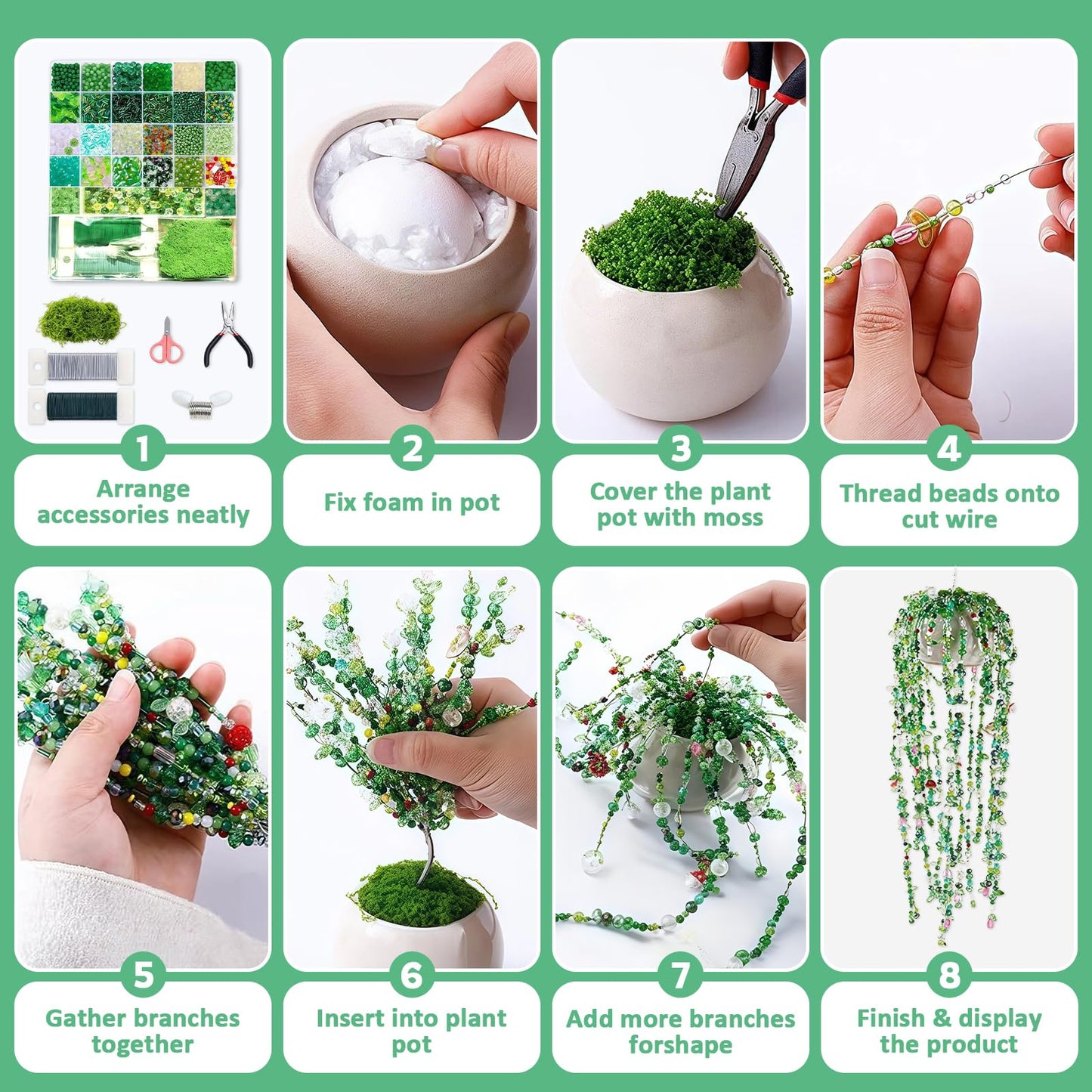 1
Arrange accessories neatly

2
Fix foam in pot

3
Cover the plant pot with moss

4
Thread beads onto cut wire

5
Gather branches together

6
Insert into plant pot

7
Add more branches forshape

8
Finish & display the product