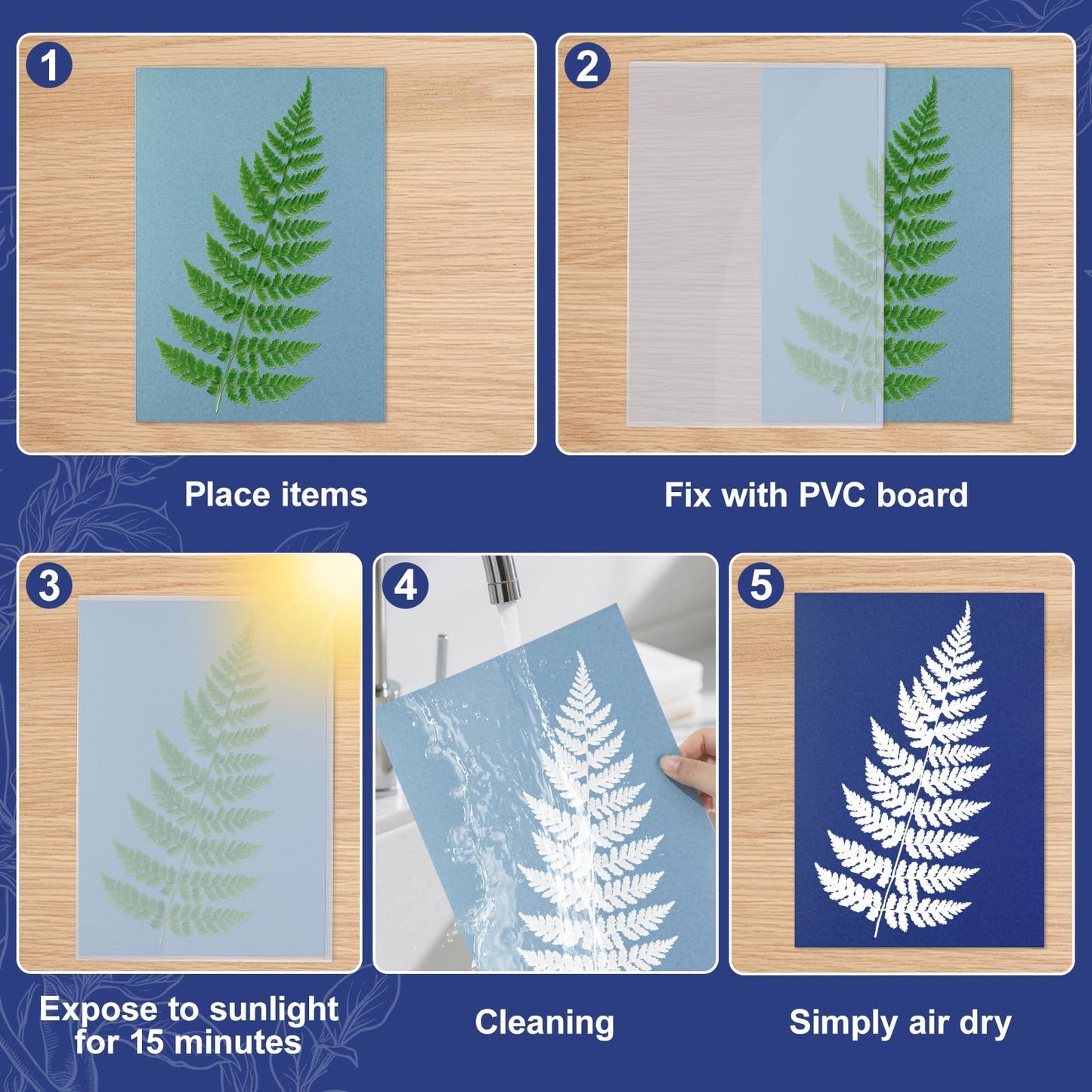 1

Place items

2

Fix with PVC board

3

Expose to sunlight for 15 minutes

4

Cleaning

5

Simply air dry