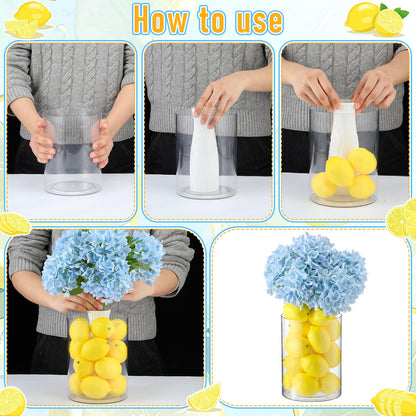 How to use