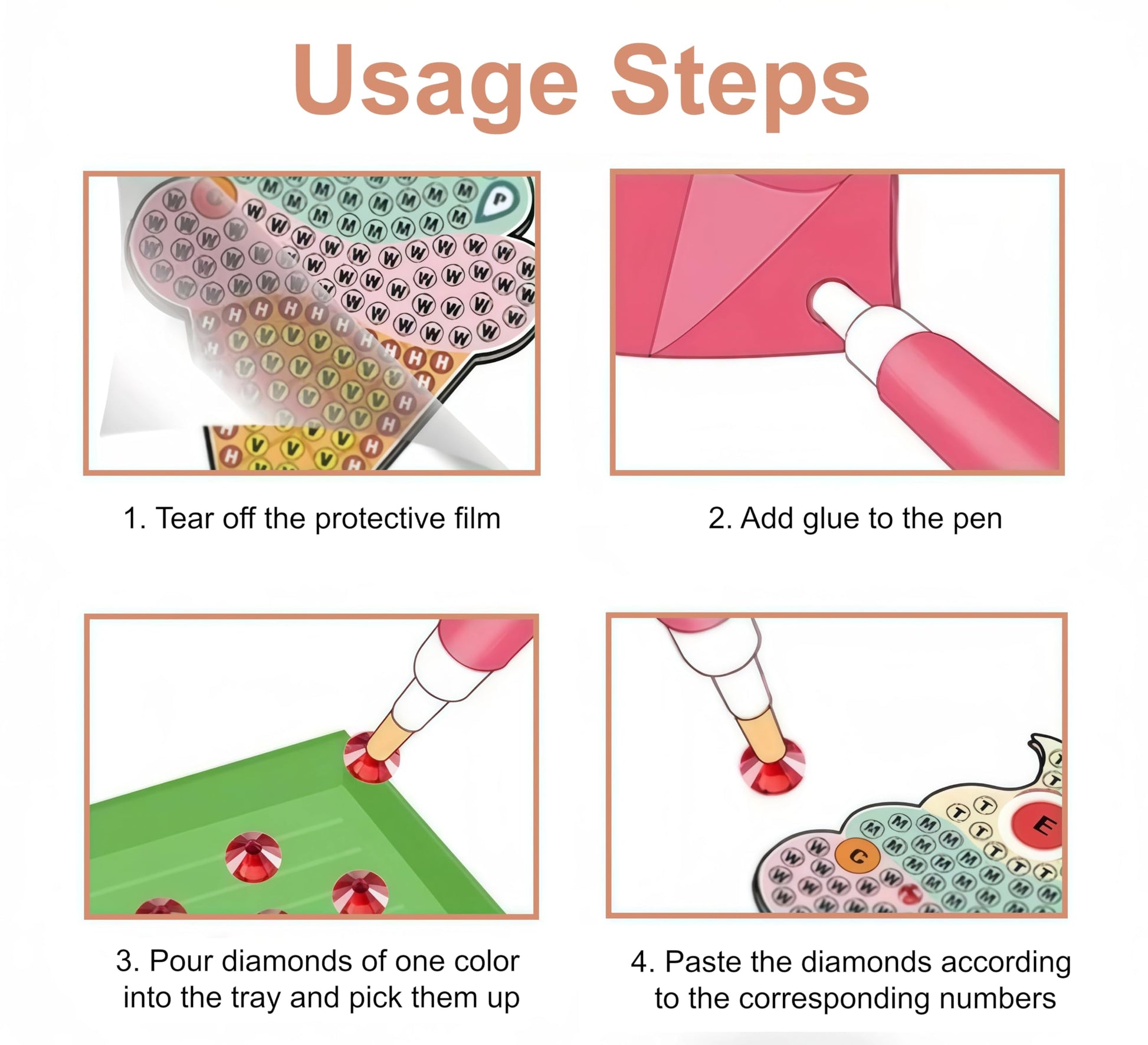 Usage Steps

1. Tear off the protective film

2. Add glue to the pen

3. Pour diamonds of one color into the tray and pick them up

4. Paste the diamonds according to the corresponding numbers