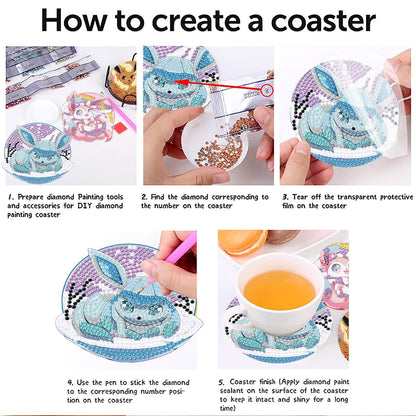 How to create a coaster

1. Prepare diamond Painting tools and accessories for DIY diamond painting coaster

2. Find the diamond corresponding to the number on the coaster

3. Tear off the transparent protective film on the coaster

4. Use the pen to stick the diamond to the corresponding number position on the coaster

5. Coaster finish (Apply diamond paint sealant on the surface of the coaster to keep it intact and shiny for a long time)