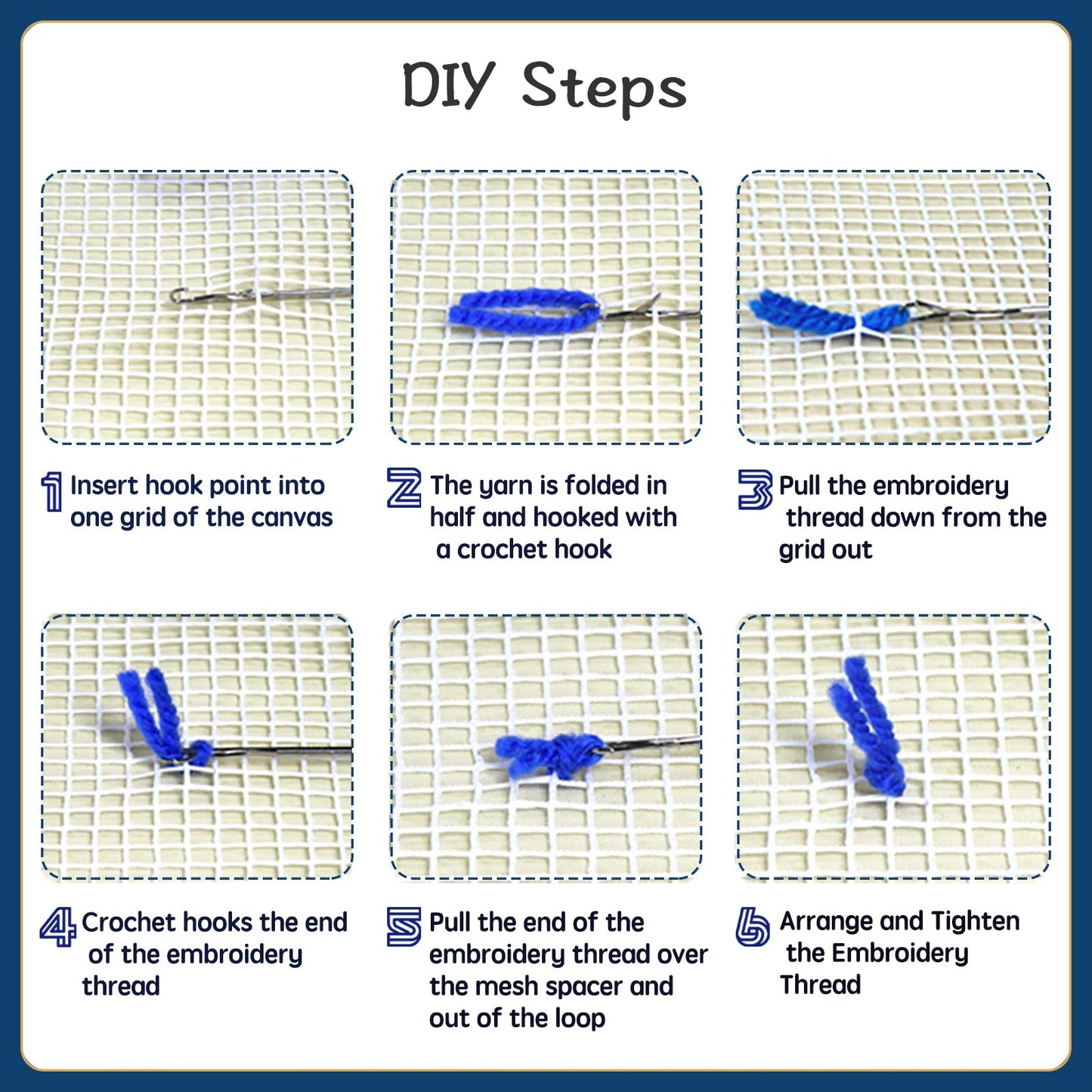 DIY Steps

1 Insert hook point into one grid of the canvas

2 The yarn is folded in half and hooked with a crochet hook

3 Pull the embroidery thread down from the grid out

4 Crochet hooks the end of the embroidery thread

5 Pull the end of the embroidery thread over the mesh spacer and out of the loop

6 Arrange and Tighten the Embroidery Thread